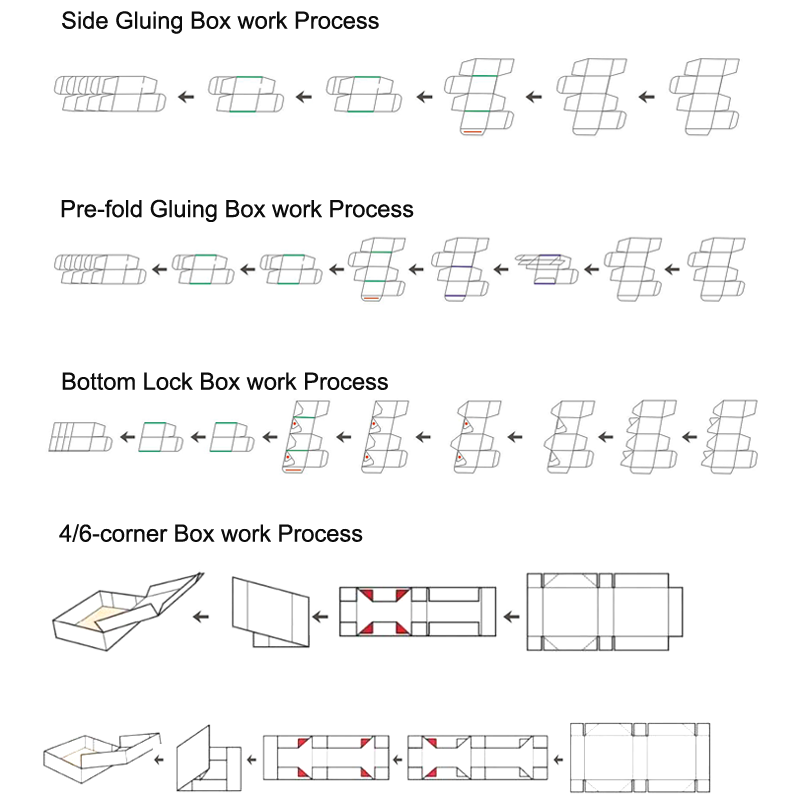 Side Gluing Box work Process

Pre-fold Gluing Box work Process

Bottom Lock Box work Process

4/6-corner Box work Process